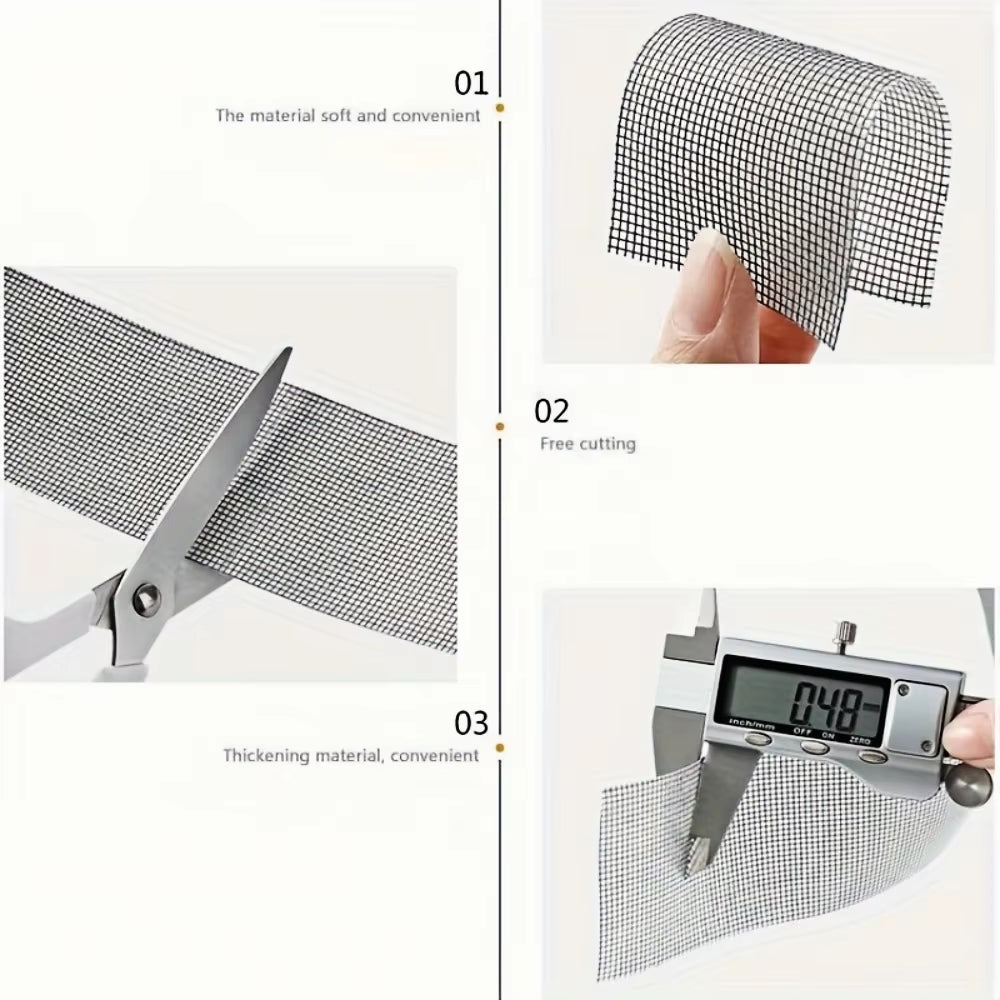 01
The material soft and convenient

02
Free cutting

03
Thickening material, convenient

0.48

inch/mm OFF ON ZERO